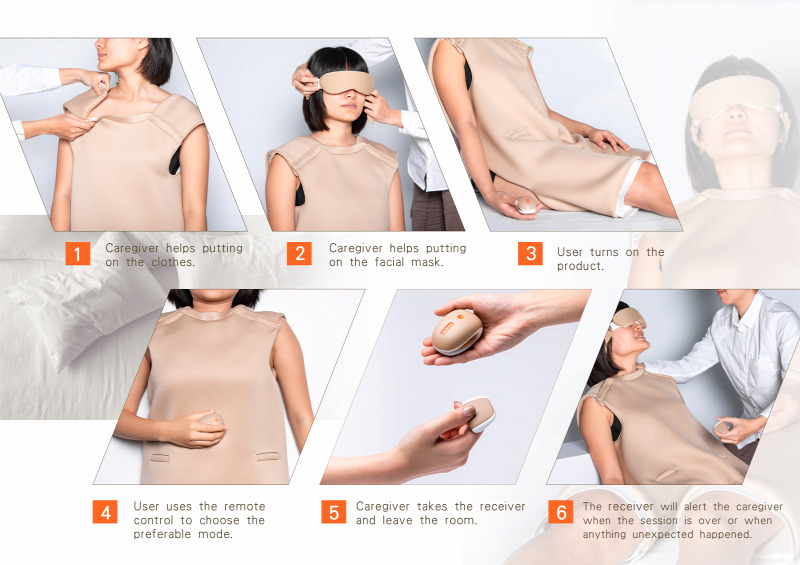 1 Caregiver helps putting on the clothes.

2 Caregiver helps putting on the facial mask.

3 User turns on the product.

4 User uses the remote control to choose the preferable mode.

5 Caregiver takes the receiver and leave the room.

6 The receiver will alert the caregiver when the session is over or when anything unexpected happened.